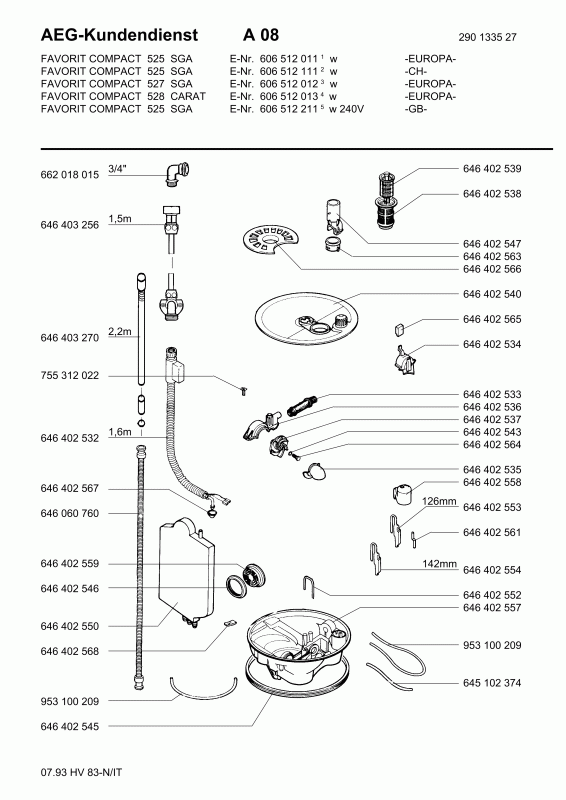 AEG-Kundendienst A 08 290 1335 27

FAVORIT COMPACT 525 SGA E-Nr. 606 512 011 $^1$ w -EUROPA-
FAVORIT COMPACT 525 SGA E-Nr. 606 512 111 $^2$ w -CH-
FAVORIT COMPACT 527 SGA E-Nr. 606 512 012 $^3$ w -EUROPA-
FAVORIT COMPACT 528 CARAT E-Nr. 606 512 013 $^4$ w -EUROPA-
FAVORIT COMPACT 525 SGA E-Nr. 606 512 211 $^5$ w 240V -GB-

662 018 015
3/4"
646 403 256
1,5m
646 403 270
2,2m
755 312 022
646 402 532
1,6m
646 402 567
646 060 760
646 402 559
646 402 546
646 402 550
646 402 568
953 100 209
646 402 545

646 402 539
646 402 538
646 402 547
646 402 563
646 402 566
646 402 540
646 402 565
646 402 534
646 402 533
646 402 536
646 402 537
646 402 543
646 402 564
646 402 535
646 402 558
126mm
646 402 553
646 402 561
142mm
646 402 554
646 402 552
646 402 557
953 100 209
645 102 374

07.93 HV 83-N/IT