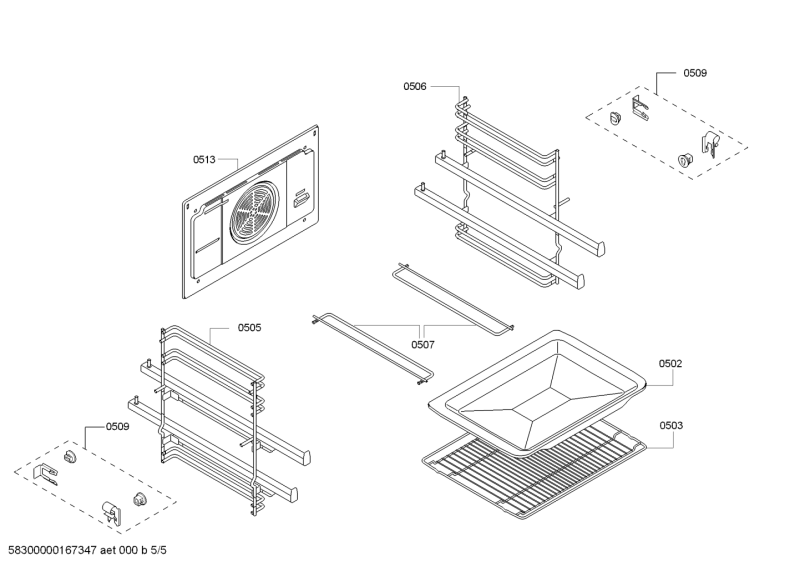 0506

0509

0513

0505

0507

0502

0509

0503

58300000167347 aet 000 b 5/5